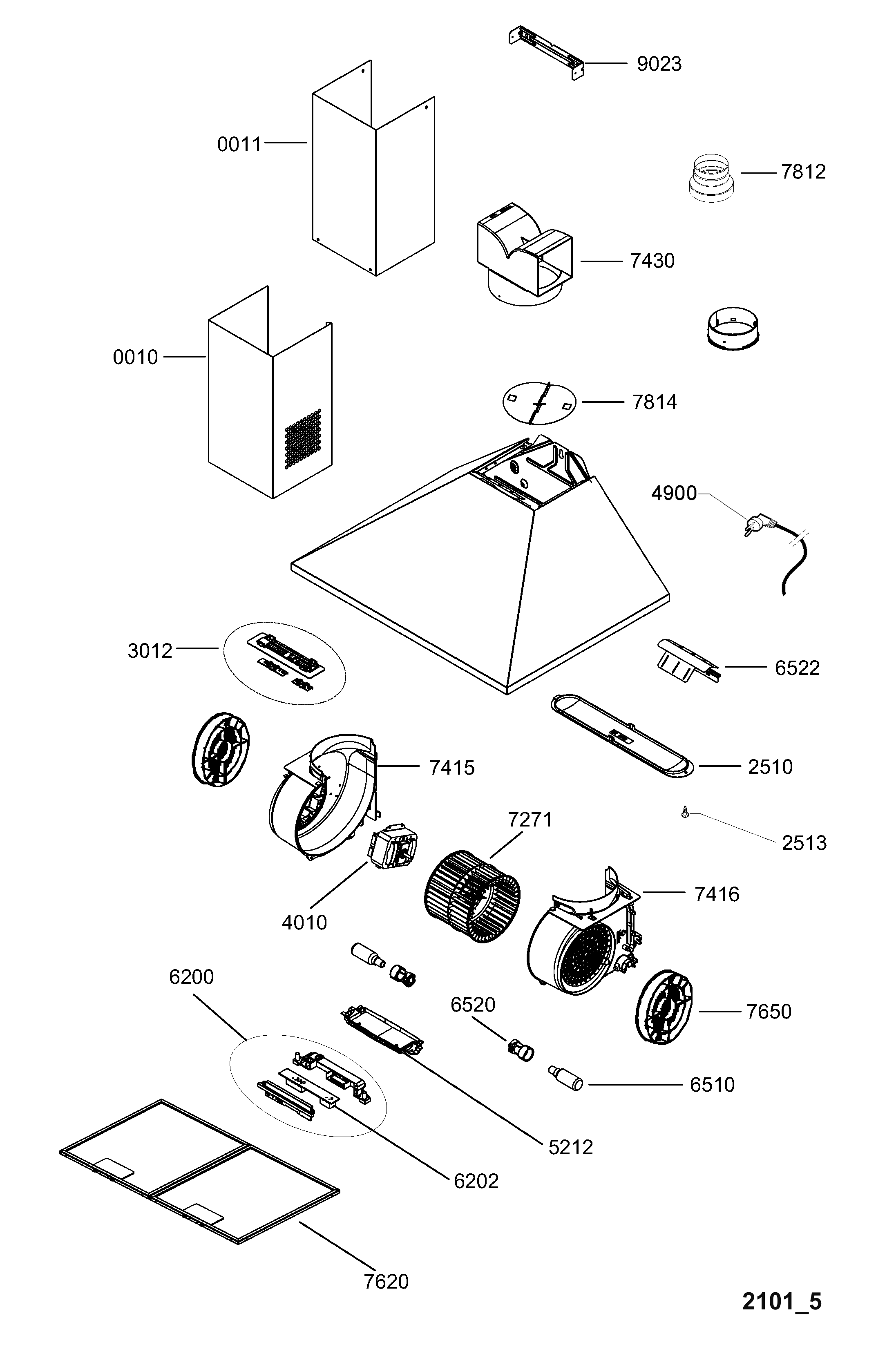 9023

0011

7812

7430

0010

7814

4900

3012

6522

7415

2510

7271

2513

7416

4010

6200

6520

7650

6510

5212

6202

7620

2101_5