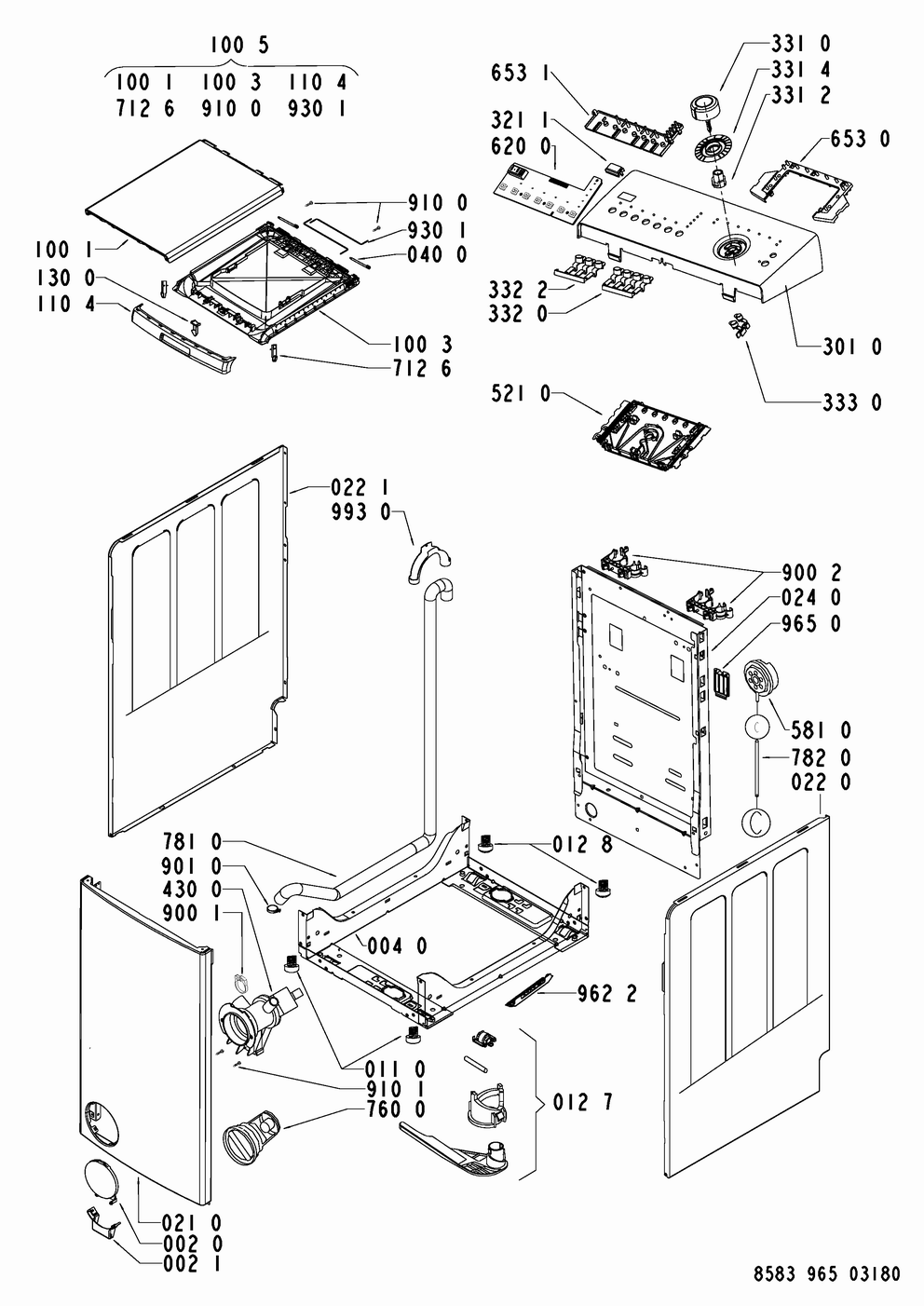 100 5
100 1 100 3 110 4
712 6 910 0 930 1

910 0
930 1
040 0
100 1
130 0
110 4
100 3
712 6

653 1
321 1
620 0
331 0
331 4
331 2
653 0
332 2
332 0
301 0
333 0
521 0

022 1
993 0

900 2
024 0
965 0
581 0
782 0
022 0

781 0
901 0
430 0
900 1
012 8
004 0
962 2
011 0
910 1
760 0
012 7
021 0
002 0
002 1

8583 965 03180