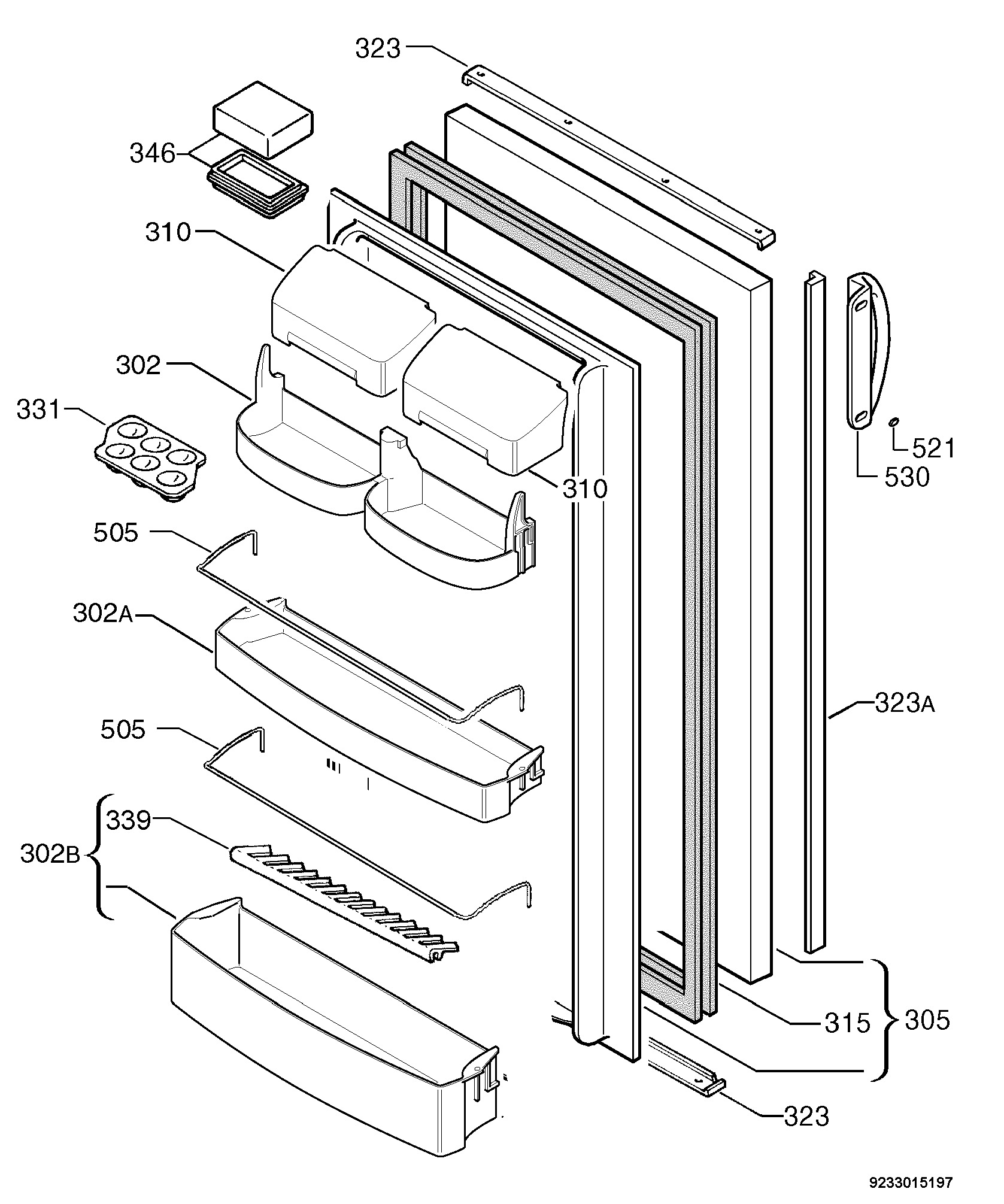 323
346
310
302
331
310
521
530
505
302A
323A
505
339
302B
315
305
323
9233015197