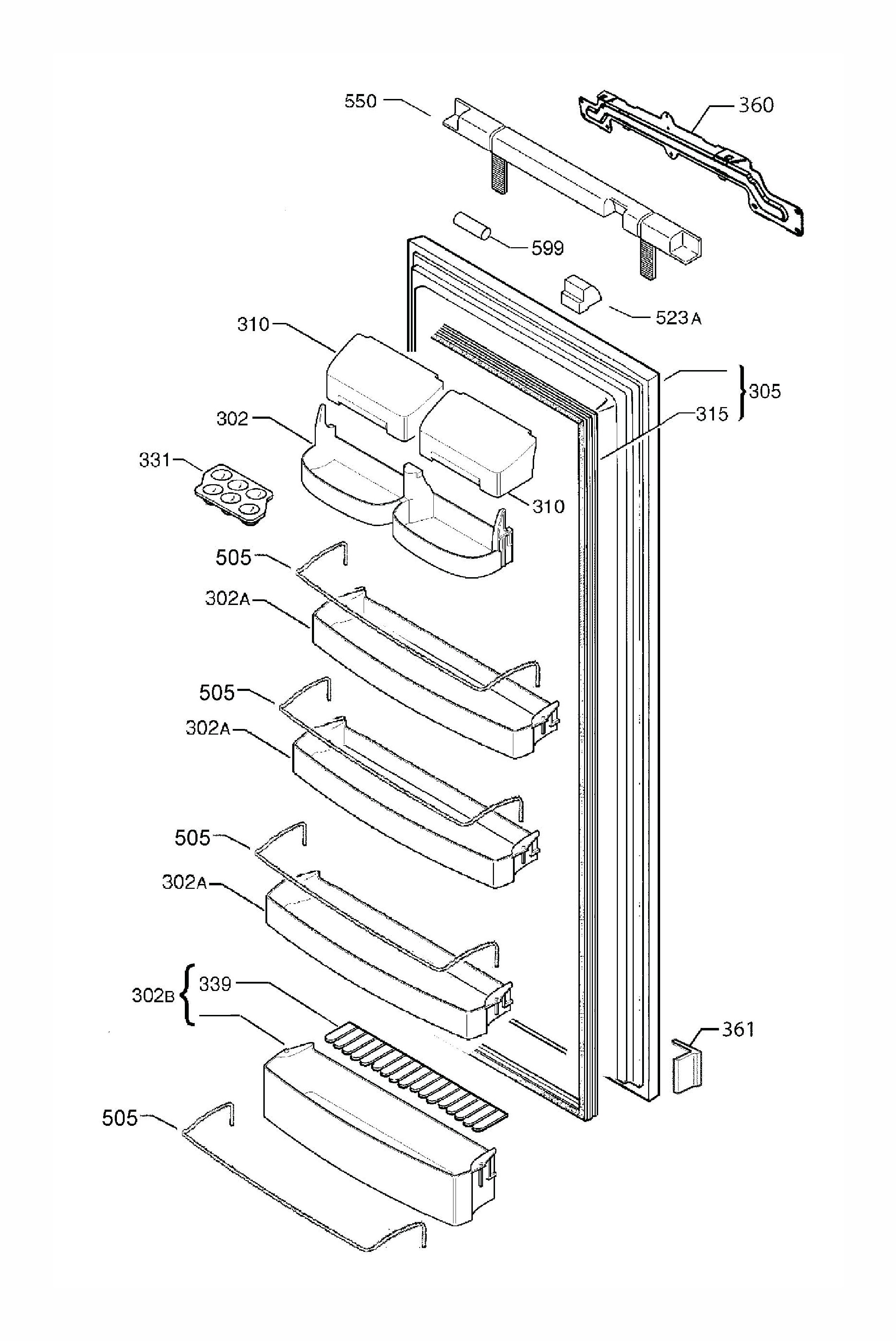 550
360
599
523A
310
305
315
302
331
310
505
302A
505
302A
505
302A
302B
339
361
505