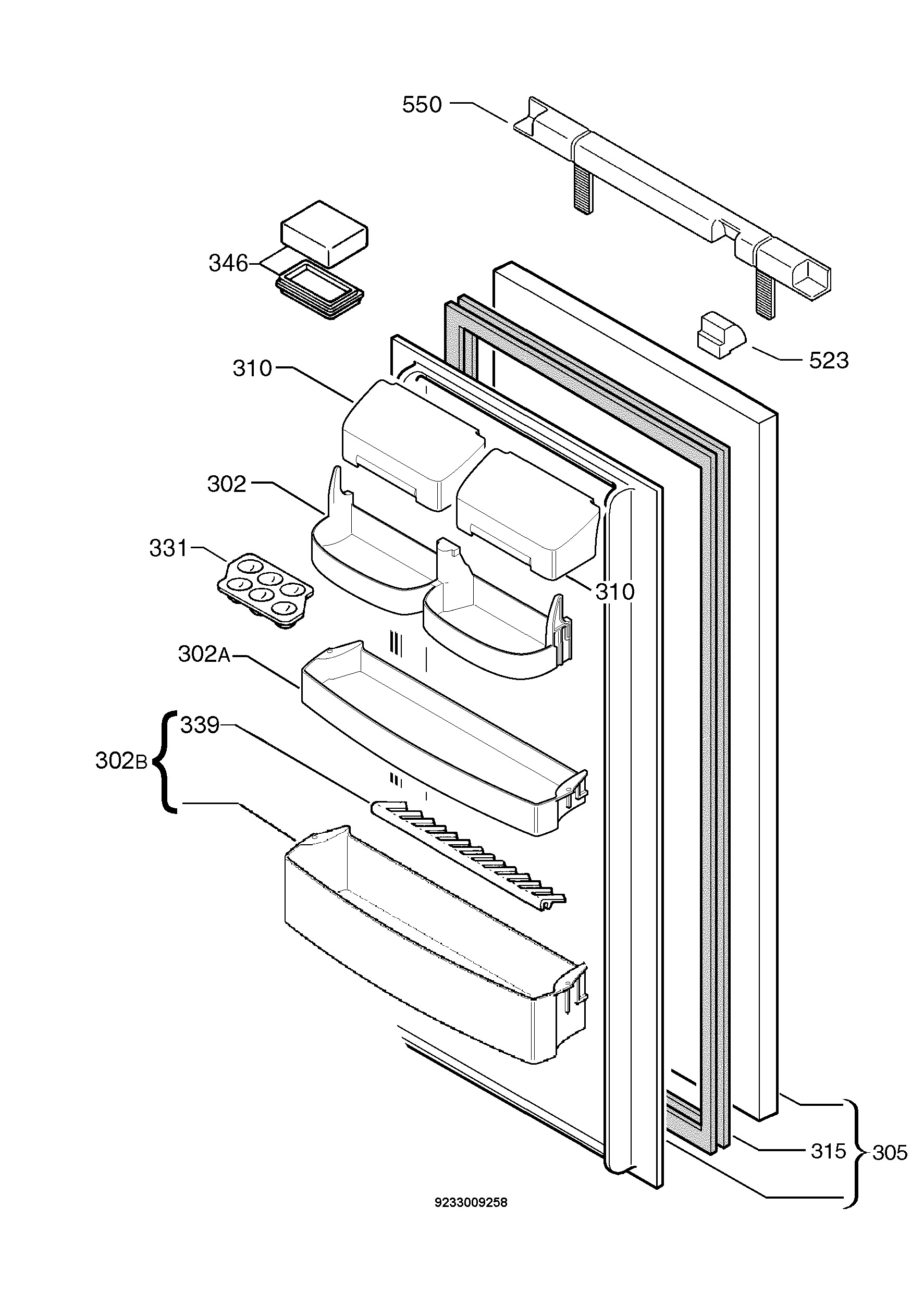 550
346
523
310
302
331
310
302A
339
302B
315
305
9233009258