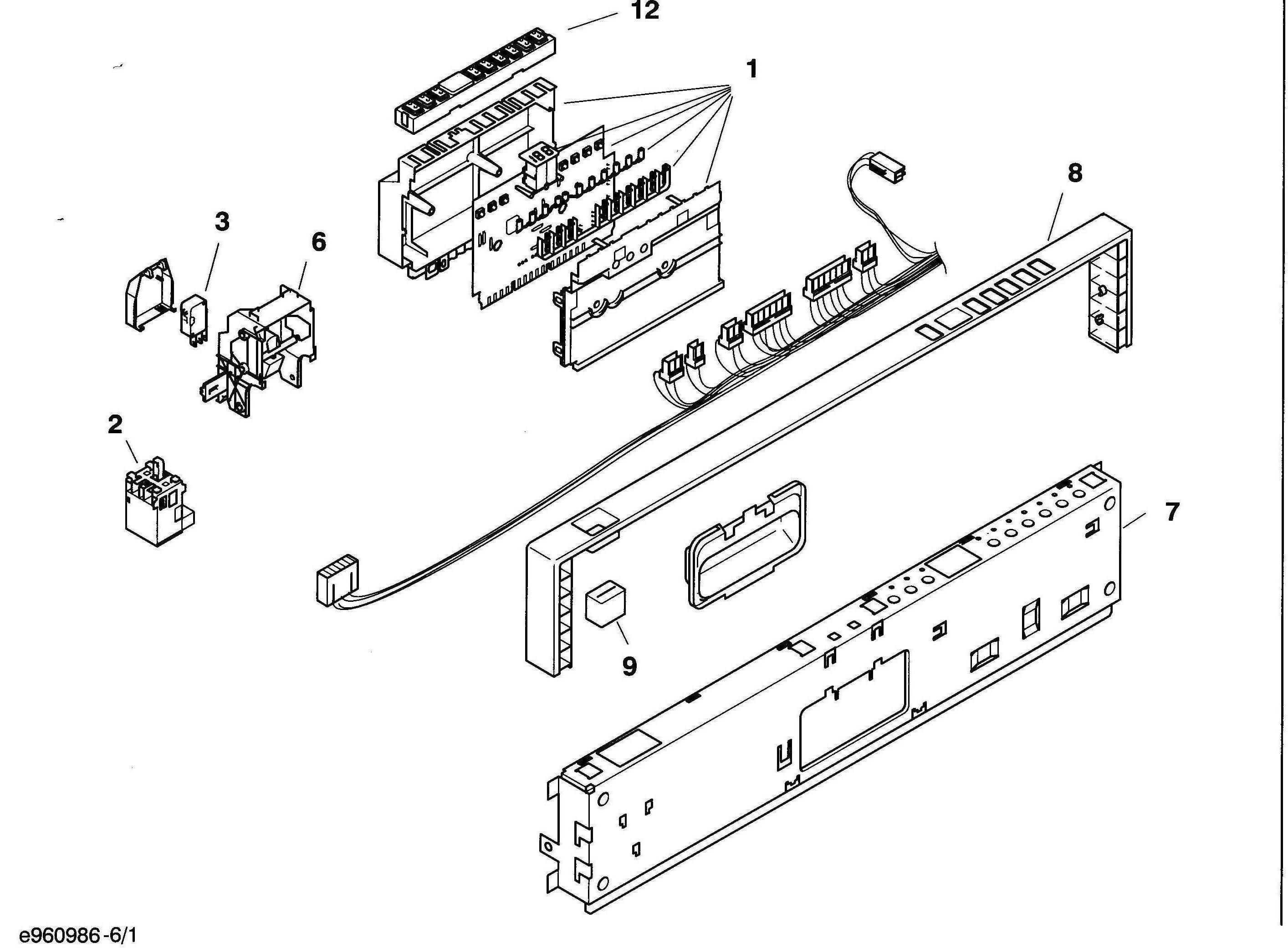 12

1

8

3

6

2

7

9

e960986-6/1