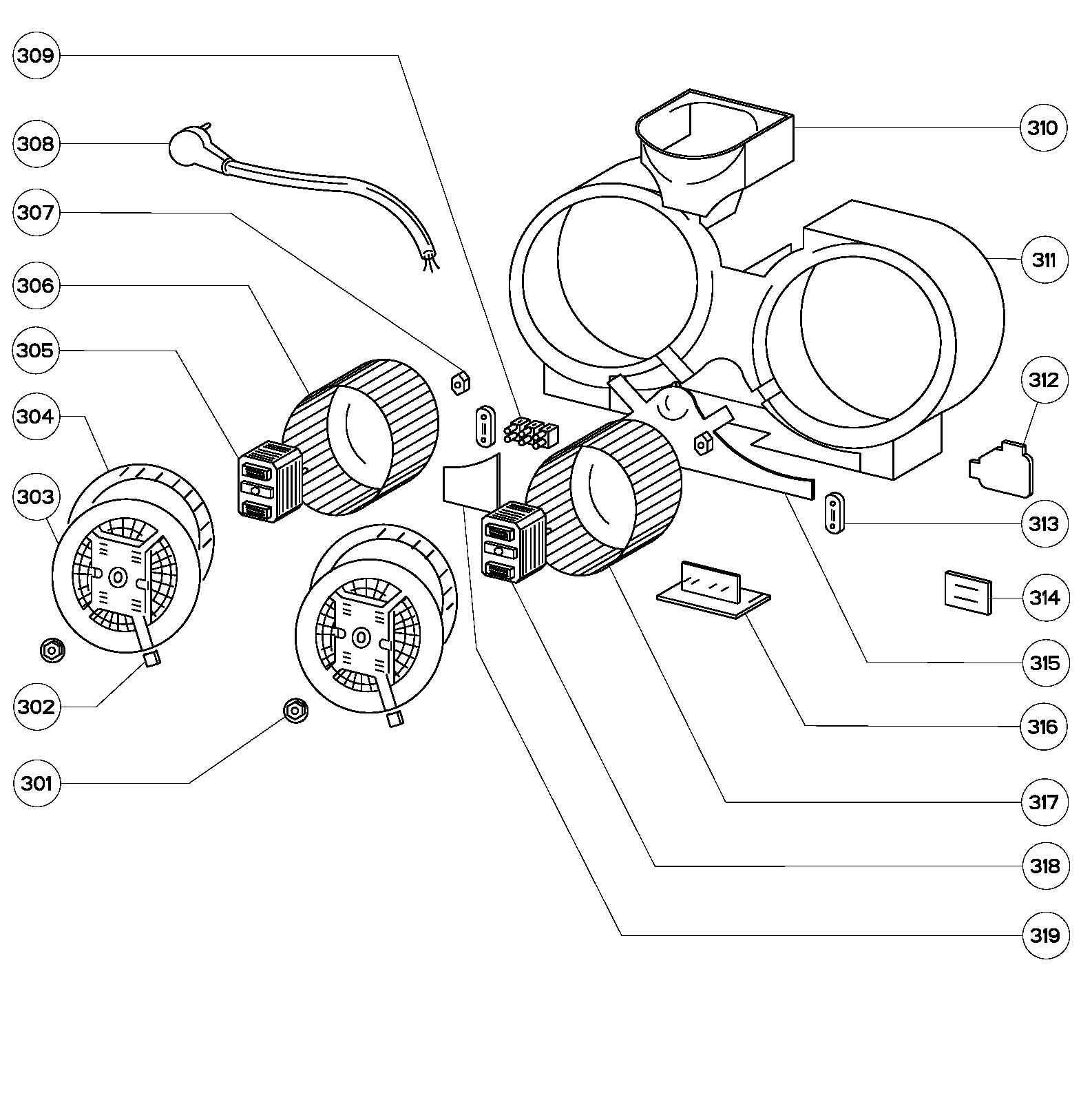 309
308
307
306
305
304
303
302
301
310
311
312
313
314
315
316
317
318
319