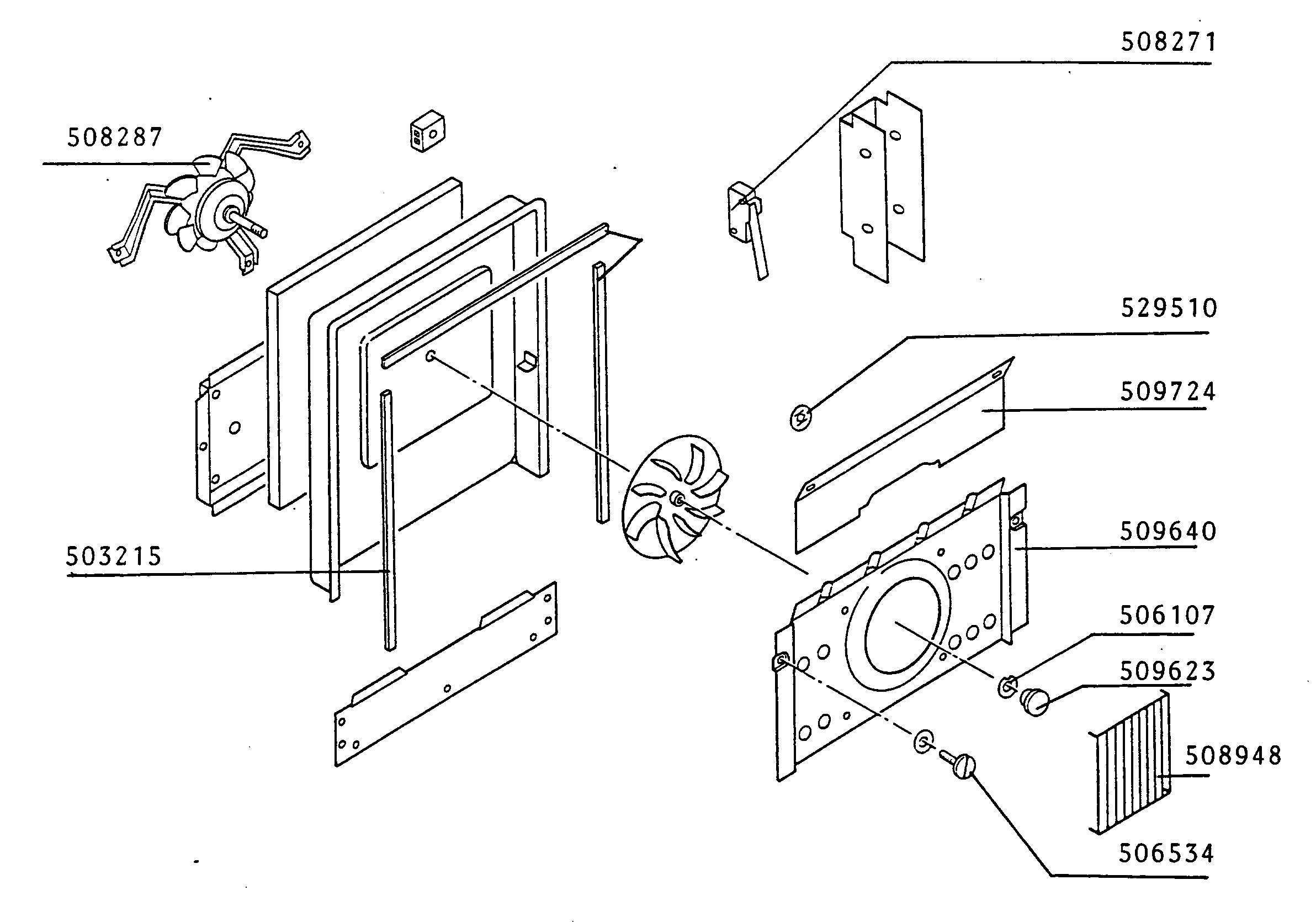 508271

508287

529510

509724

509640

503215

506107

509623

508948

506534