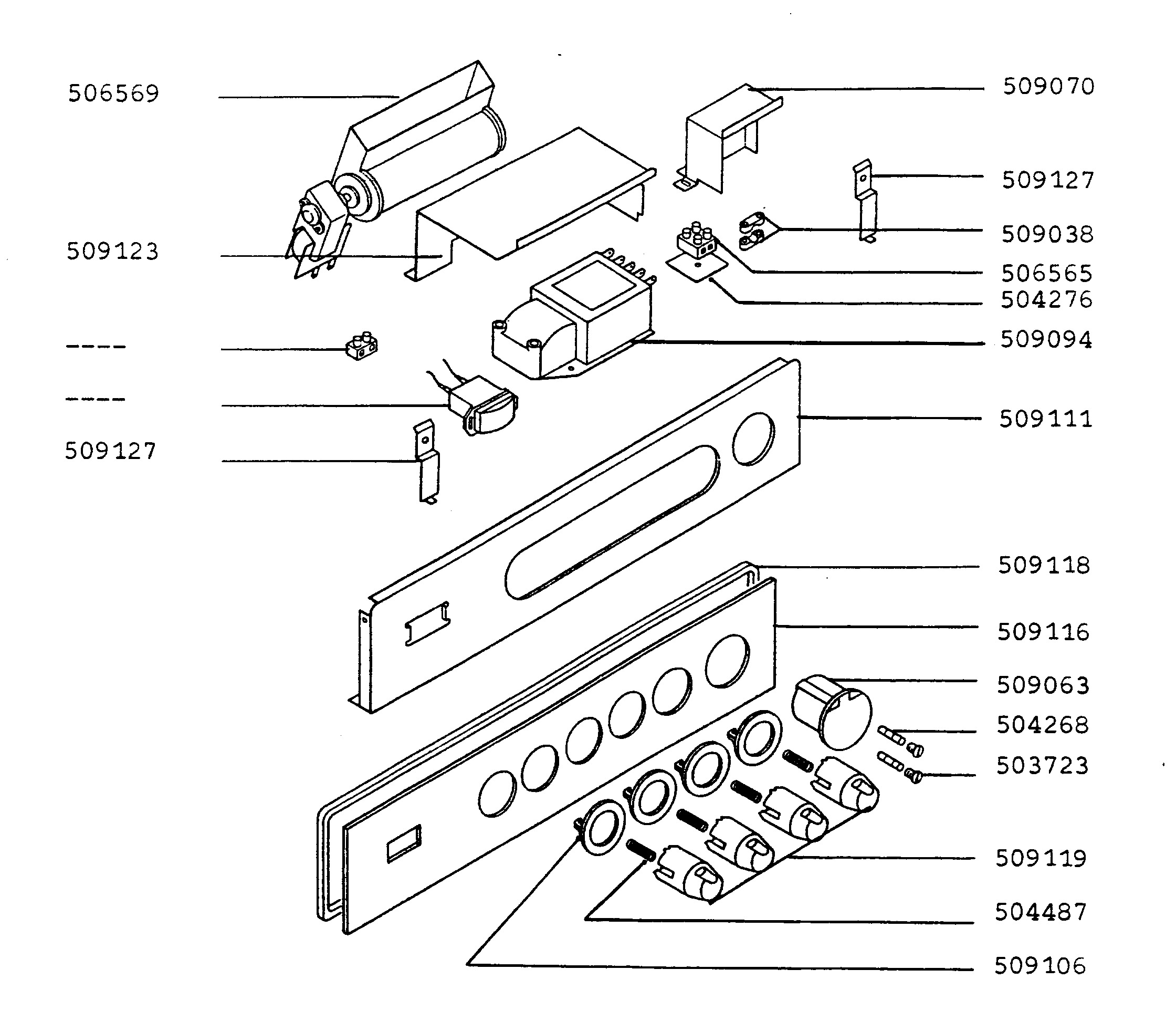 506569

509123

----

----

509127

509070

509127

509038

506565

504276

509094

509111

509118

509116

509063

504268

503723

509119

504487

509106