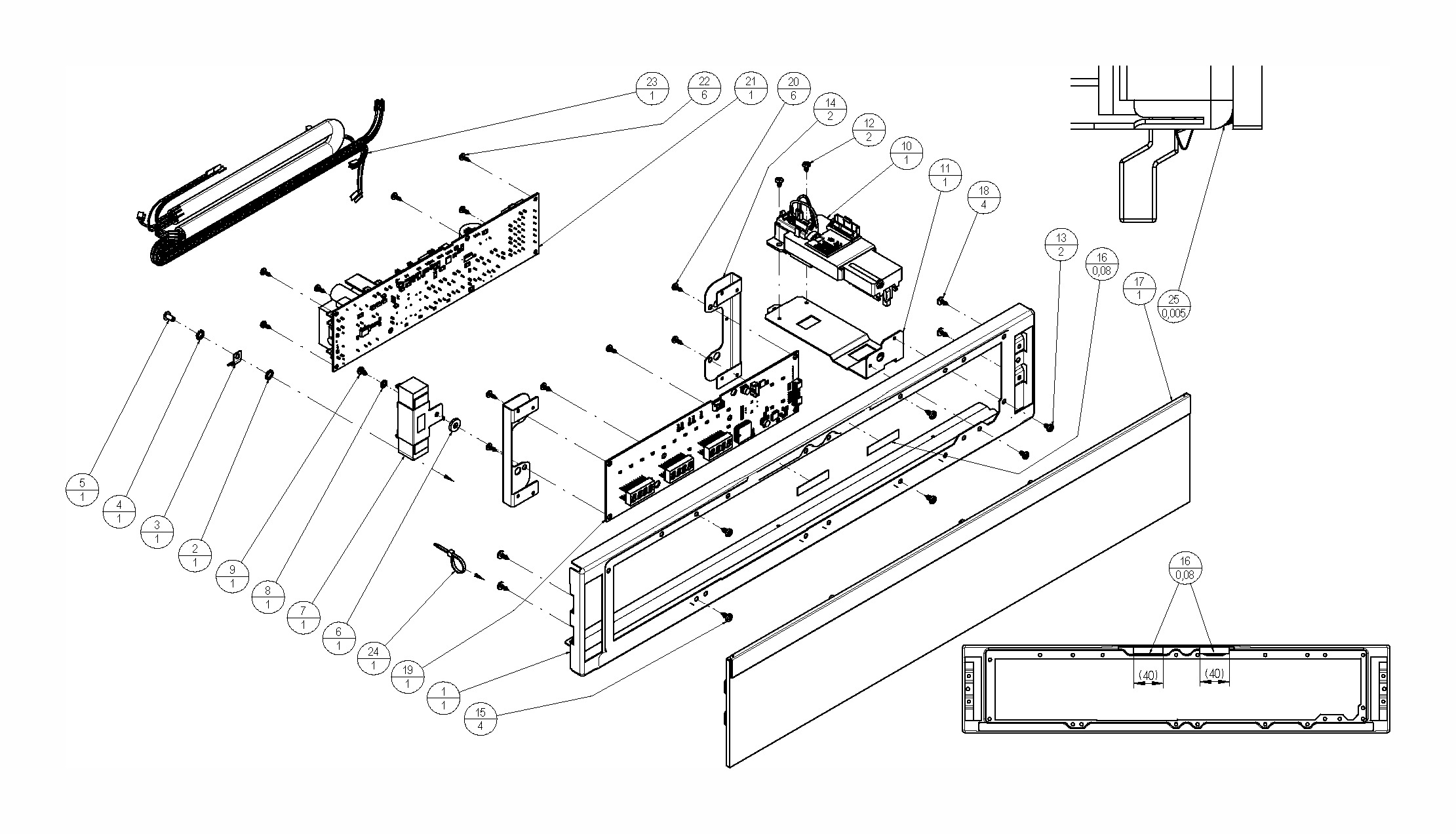 23
1

22
6

21
1

20
6

14
2

12
2

10
1

11
1

18
4

13
2

16
0,08

17
1

25
0,005

5
1

4
1

3
1

2
1

9
1

8
1

7
1

6
1

24
1

19
1

1
1

15
4

16
0,08

(40)

(40)